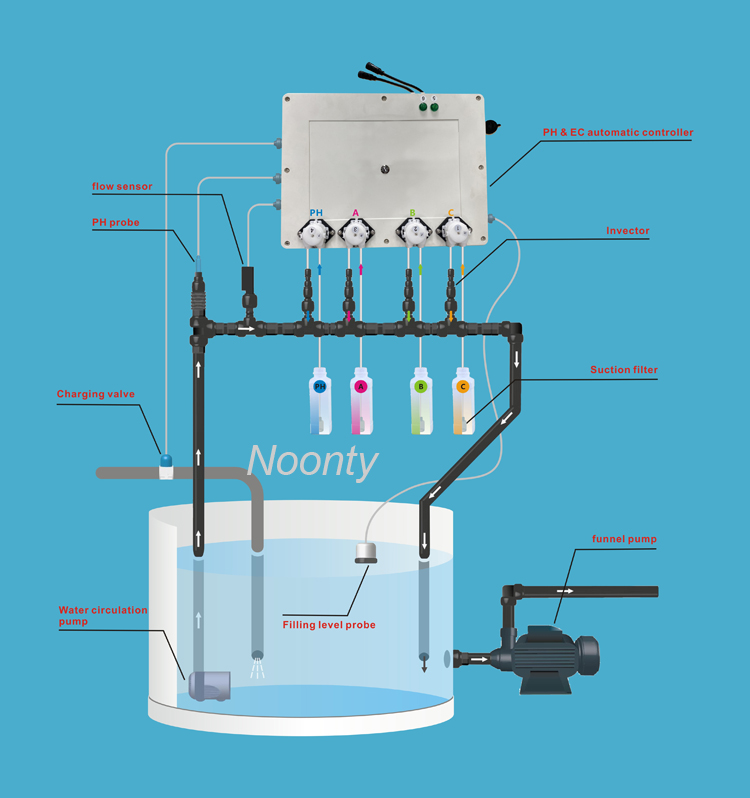 PH & EC automatic controller

flow sensor

PH probe

PH A B C

Invector

Suction filter

PH A B C

Charging valve

Noonty

funnel pump

Water circulation pump

Filling level probe